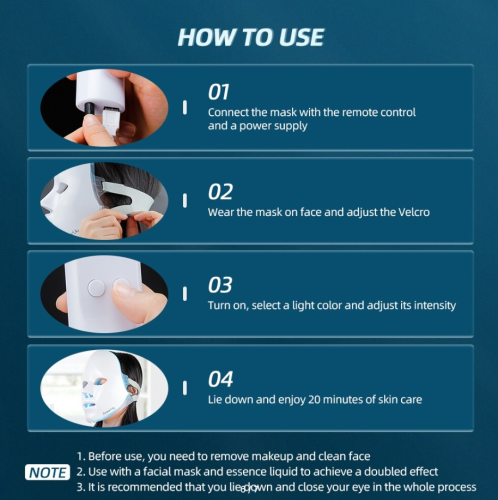 HOW TO USE

01
Connect the mask with the remote control and a power supply

02
Wear the mask on face and adjust the Velcro

03
Turn on, select a light color and adjust its intensity

04
Lie down and enjoy 20 minutes of skin care

NOTE
1. Before use, you need to remove makeup and clean face
2. Use with a facial mask and essence liquid to achieve a doubled effect
3. It is recommended that you lie down and close your eye in the whole process