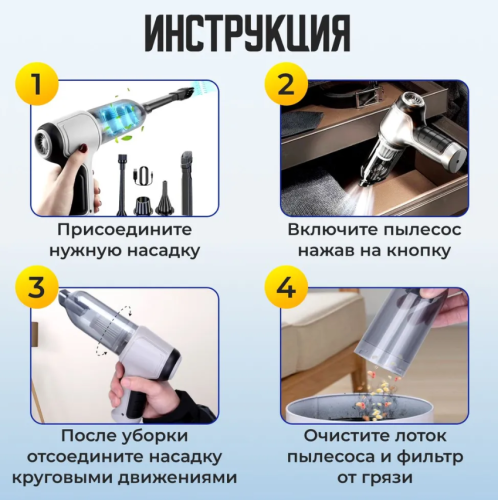 ИНСТРУКЦИЯ

1

Присоедините нужную насадку

2

Включите пылесос нажав на кнопку

3

После уборки отсоедините насадку круговыми движениями

4

Очистите лоток пылесоса и фильтр от грязи