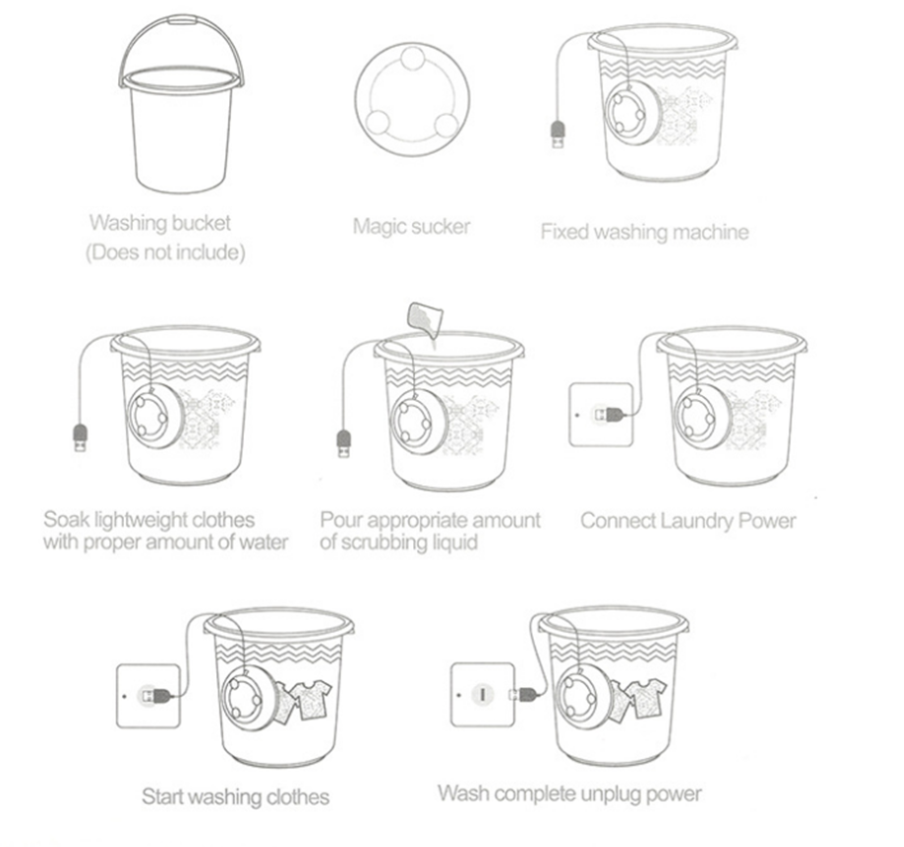 Washing bucket
(Does not include)

Magic sucker

Fixed washing machine

Soak lightweight clothes with proper amount of water

Pour appropriate amount of scrubbing liquid

Connect Laundry Power

Start washing clothes

Wash complete unplug power