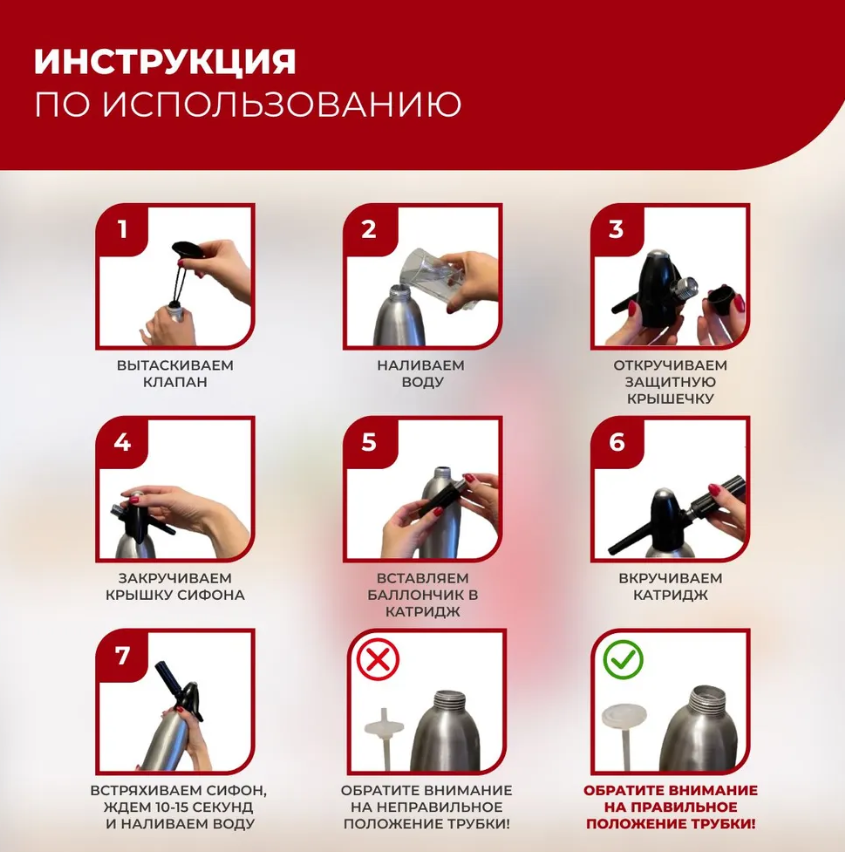 ИНСТРУКЦИЯ
ПО ИСПОЛЬЗОВАНИЮ

1
ВЫТАСКИВАЕМ КЛАПАН

2
НАЛИВАЕМ ВОДУ

3
ОТКРУЧИВАЕМ ЗАЩИТНУЮ КРЫШЕЧКУ

4
ЗАКРУЧИВАЕМ КРЫШКУ СИФОНА

5
ВСТАВЛЯЕМ БАЛЛОНЧИК В КАТРИДЖ

6
ВКРУЧИВАЕМ КАТРИДЖ

7
ВСТРЯХИВАЕМ СИФОН, ЖДЕМ 10-15 СЕКУНД И НАЛИВАЕМ ВОДУ

ОБРАТИТЕ ВНИМАНИЕ НА НЕПРАВИЛЬНОЕ ПОЛОЖЕНИЕ ТРУБКИ!

ОБРАТИТЕ ВНИМАНИЕ НА ПРАВИЛЬНОЕ ПОЛОЖЕНИЕ ТРУБКИ!