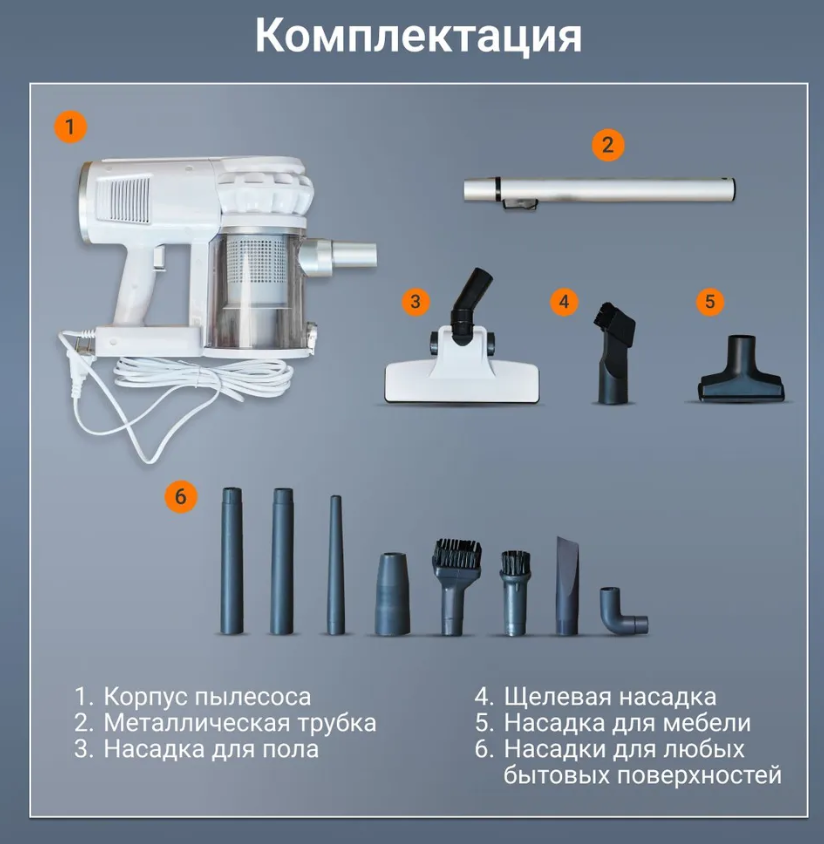 Комплектация

1

2

3

4

5

6

1. Корпус пылесоса
2. Металлическая трубка
3. Насадка для пола

4. Щелевая насадка
5. Насадка для мебели
6. Насадки для любых бытовых поверхностей