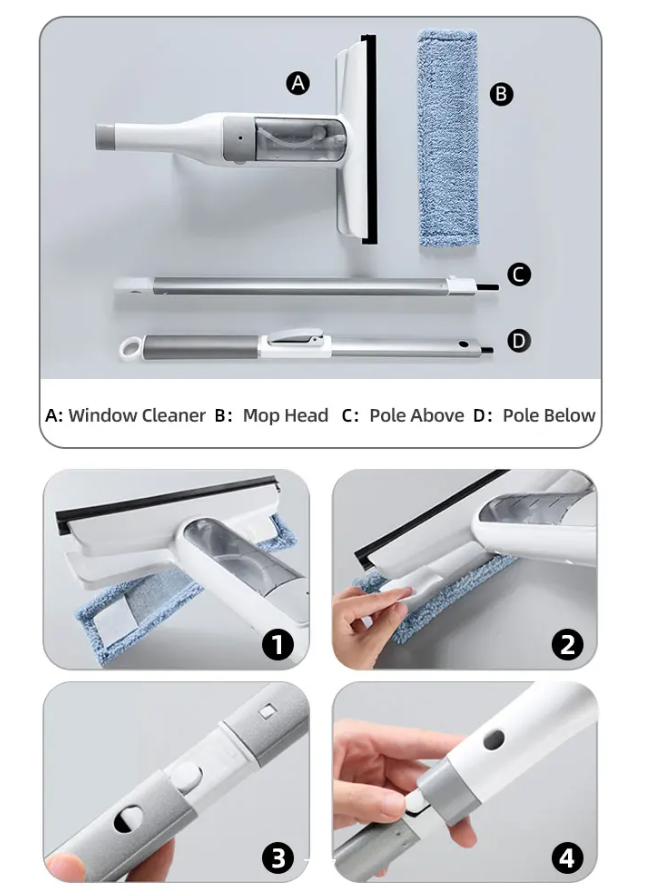 A

B

C

D

A: Window Cleaner B: Mop Head C: Pole Above D: Pole Below

1

2

3

4